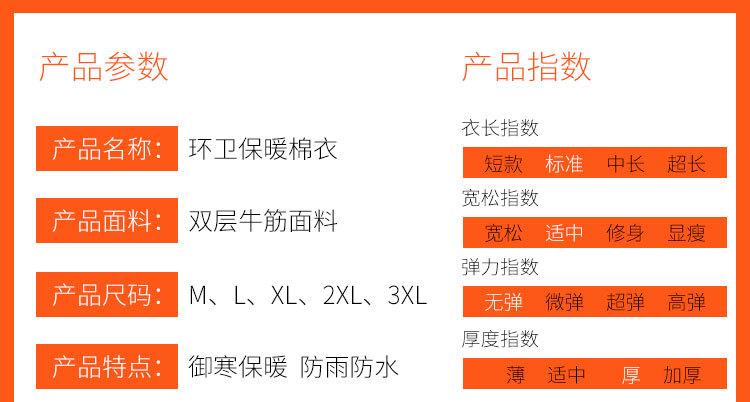 产品参数

产品名称: 环卫保暖棉衣

产品面料: 双层牛筋面料

产品尺码: M、L、XL、2XL、3XL

产品特点: 御寒保暖 防雨防水

产品指数

衣长指数

短款 标准 中长 超长

宽松指数

宽松 适中 修身 显瘦

弹力指数

无弹 微弹 超弹 高弹

厚度指数

薄 适中 厚 加厚